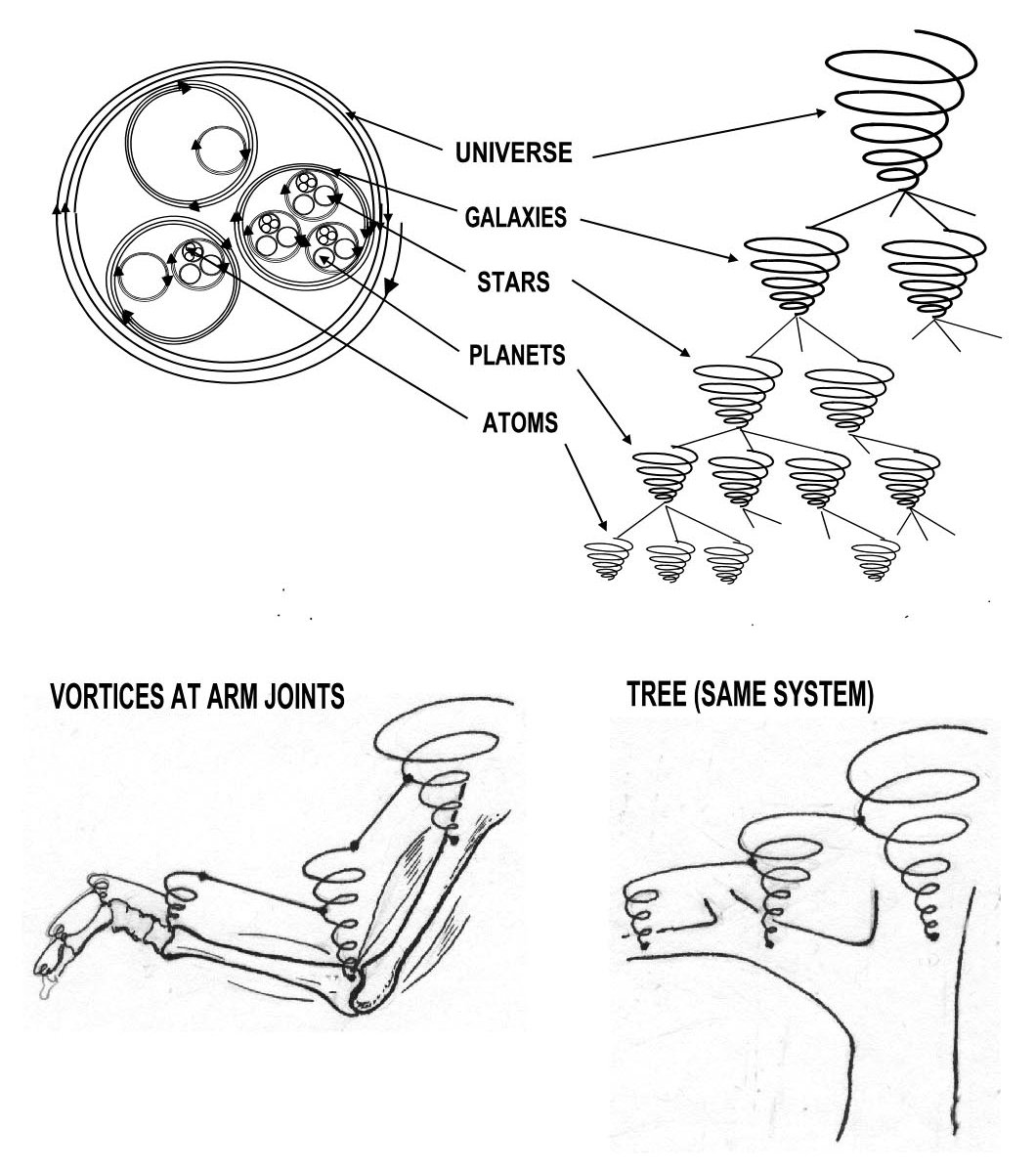 UNIVERSE

GALAXIES

STARS

PLANETS

ATOMS

VORTICES AT ARM JOINTS

TREE (SAME SYSTEM)