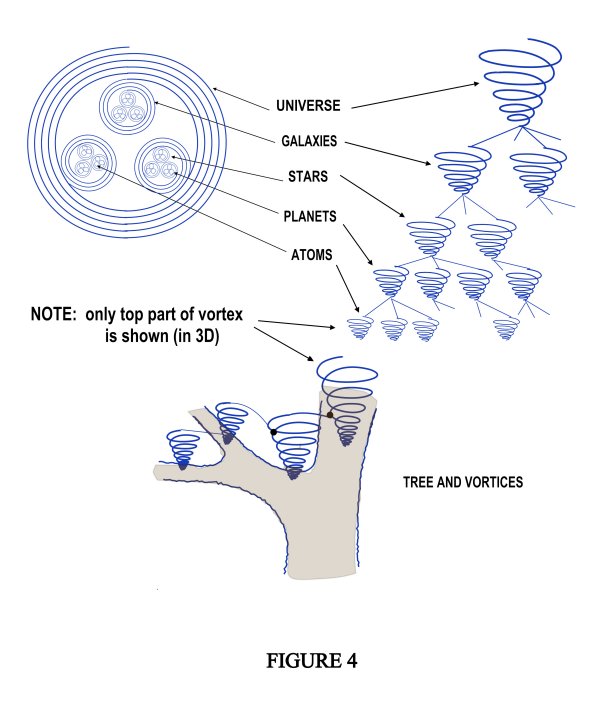 UNIVERSE

GALAXIES

STARS

PLANETS

ATOMS

NOTE: only top part of vortex is shown (in 3D)

TREE AND VORTICES

FIGURE 4